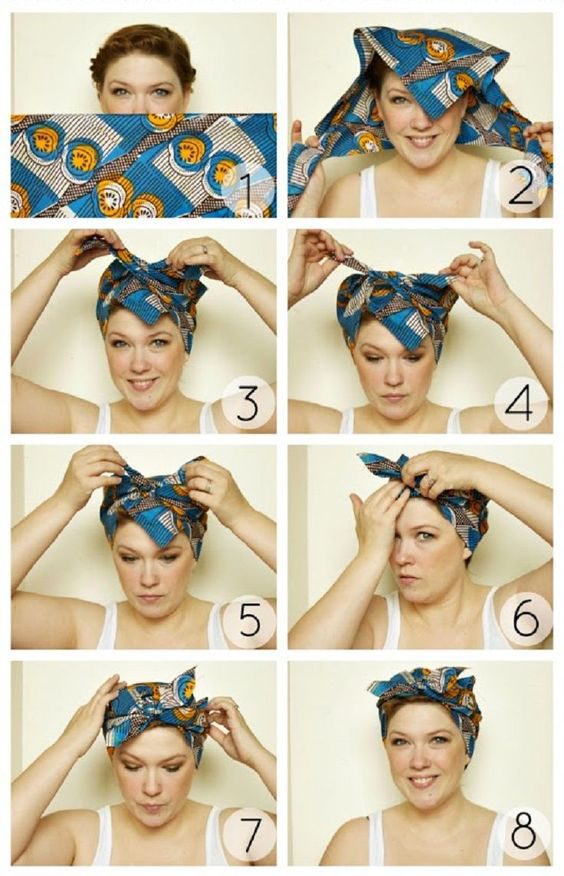 1
2
3
4
5
6
7
8